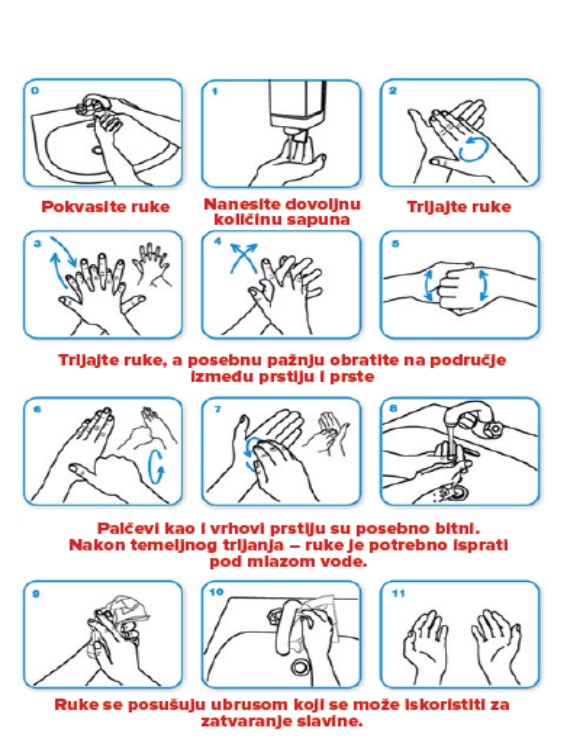 0

1

2

Pokvasite ruke

Nanesite dovoljnu količinu sapuna

Trljajte ruke

3

4

5

Trljajte ruke, a posebnu pažnju obratite na područje između prstiju i prste

6

7

8

Palčevi kao i vrhovi prstiju su posebno bitni. Nakon temeljnog trljanja – ruke je potrebno isprati pod mlazom vode.

9

10

11

Ruke se posušuju ubrusom koji se može iskoristiti za zatvaranje slavine.